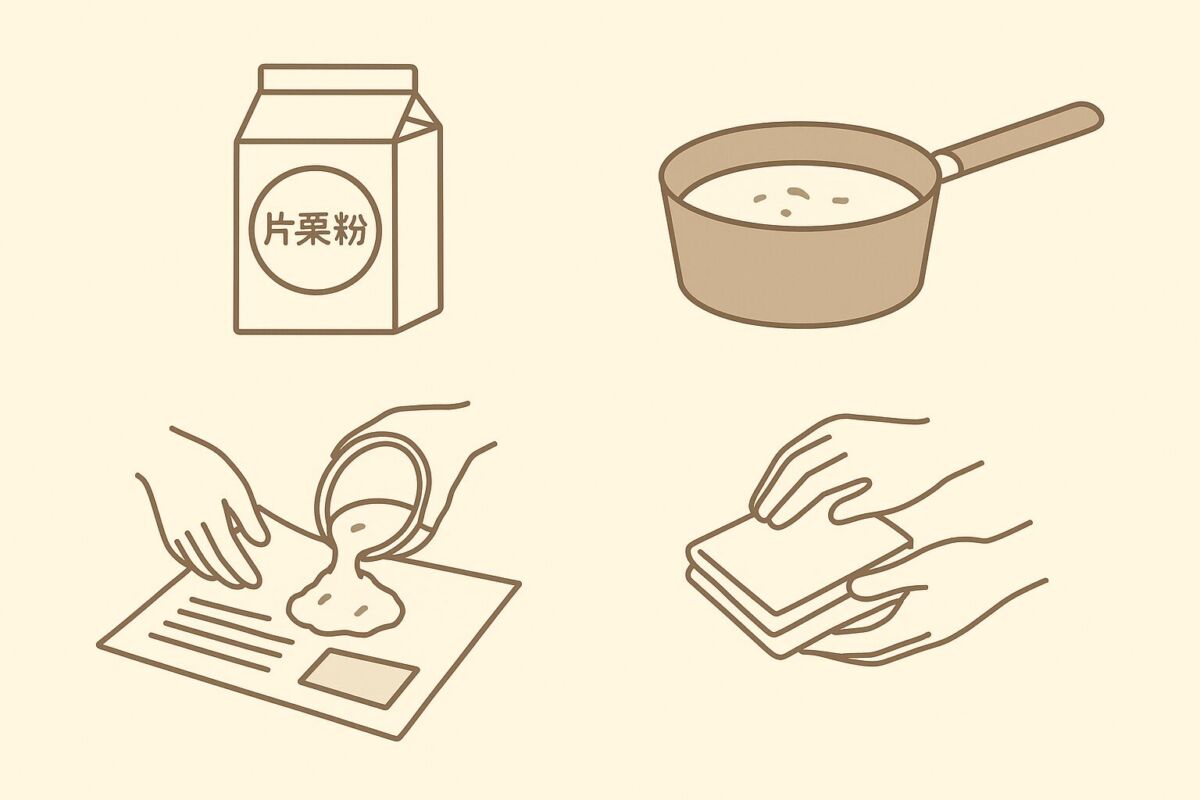 片栗粉